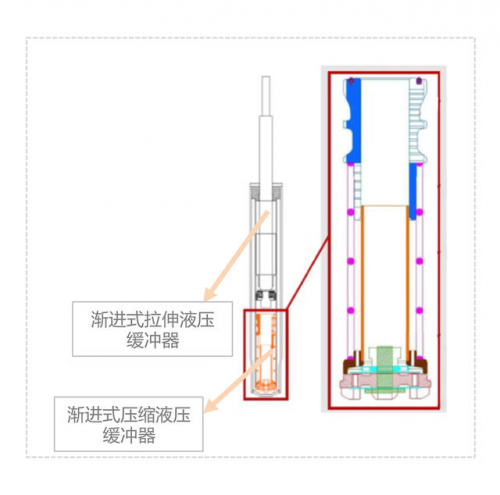 渐进式拉伸液压缓冲器

渐进式压缩液压缓冲器