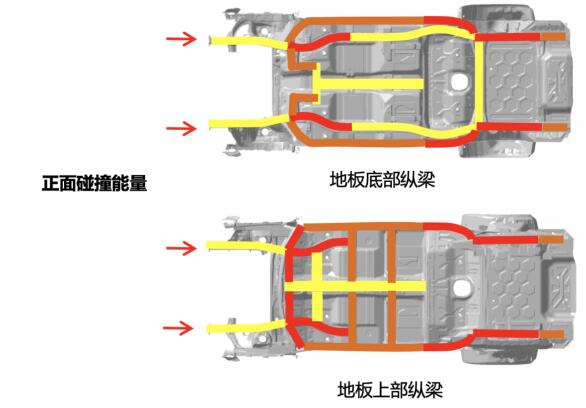 正面碰撞能量

地板底部纵梁

地板上部纵梁